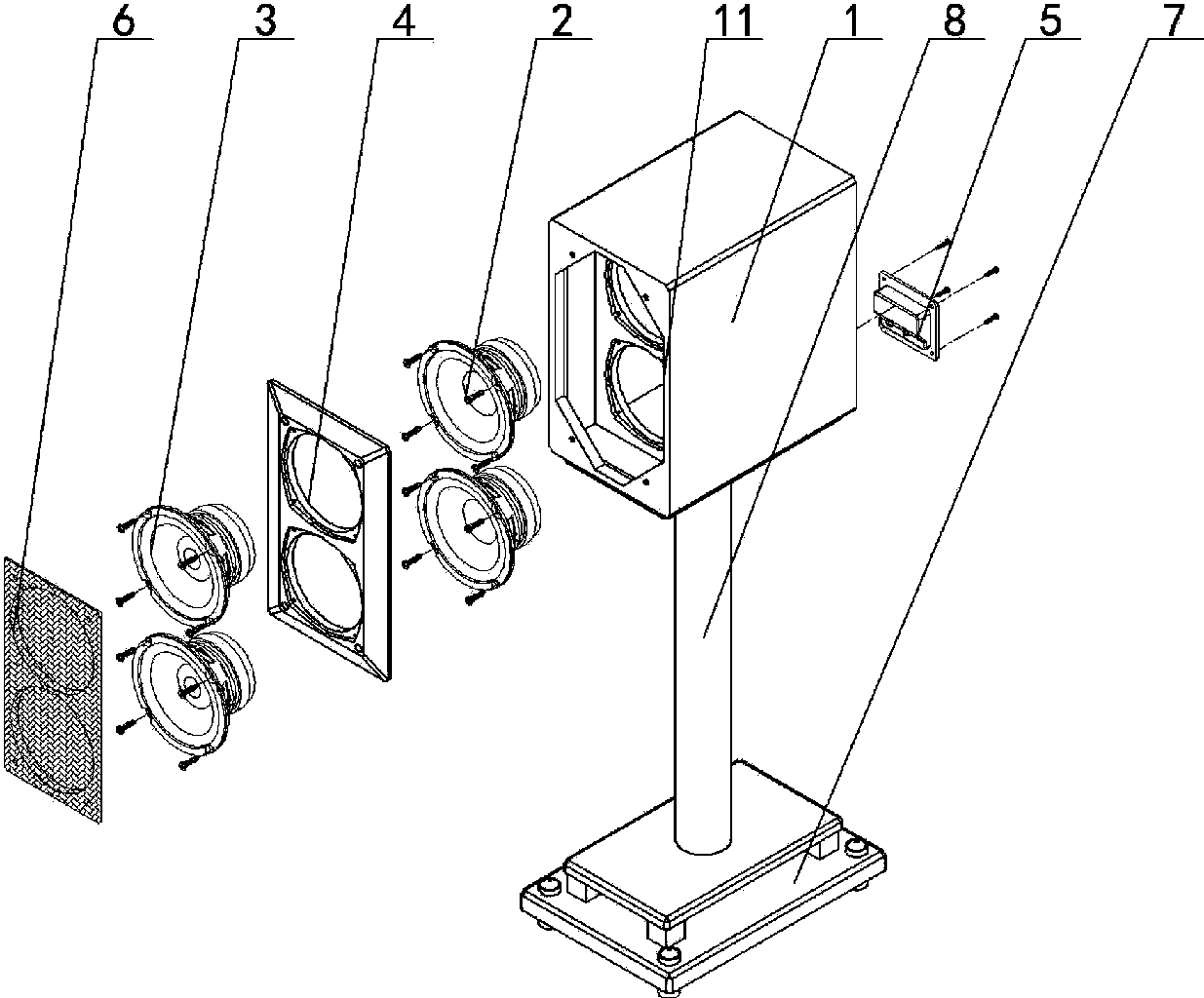 6
3
4
2
11
1
8
5
7