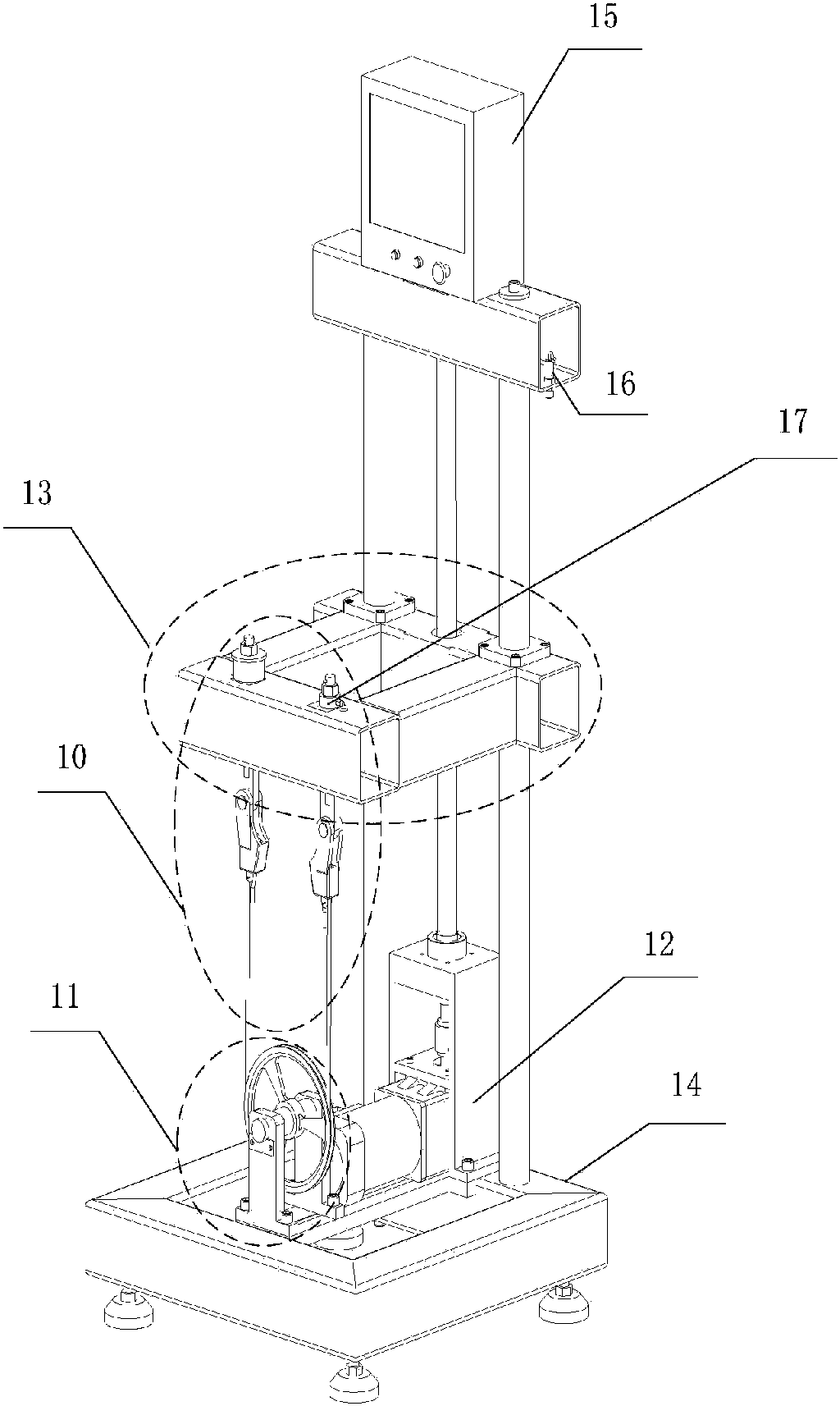 15
16
17
13
10
12
11
14