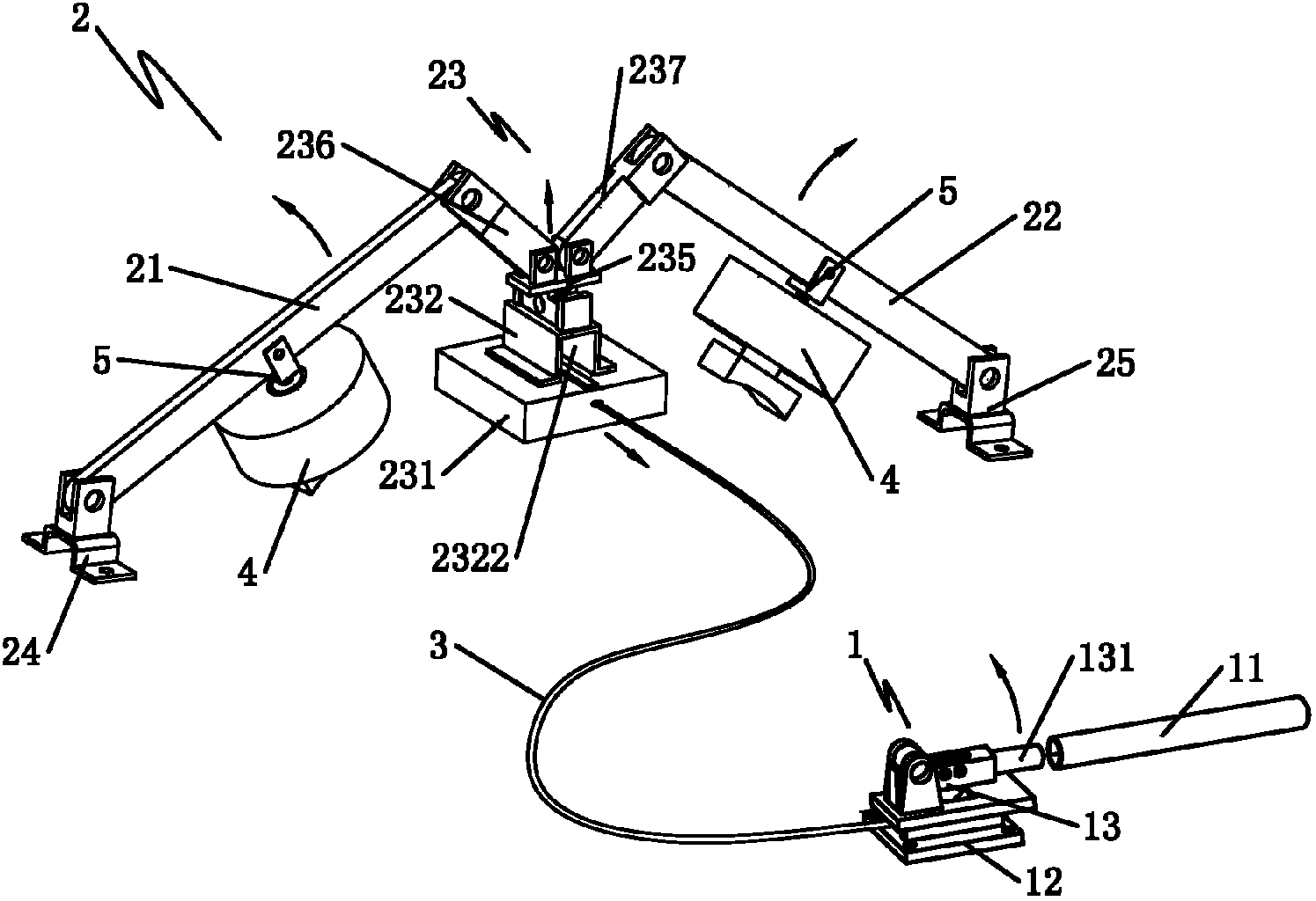 2
23
237
236
5
22
21
235
232
5
25
231
4
2322
4
24
3
1
131
11
13
12