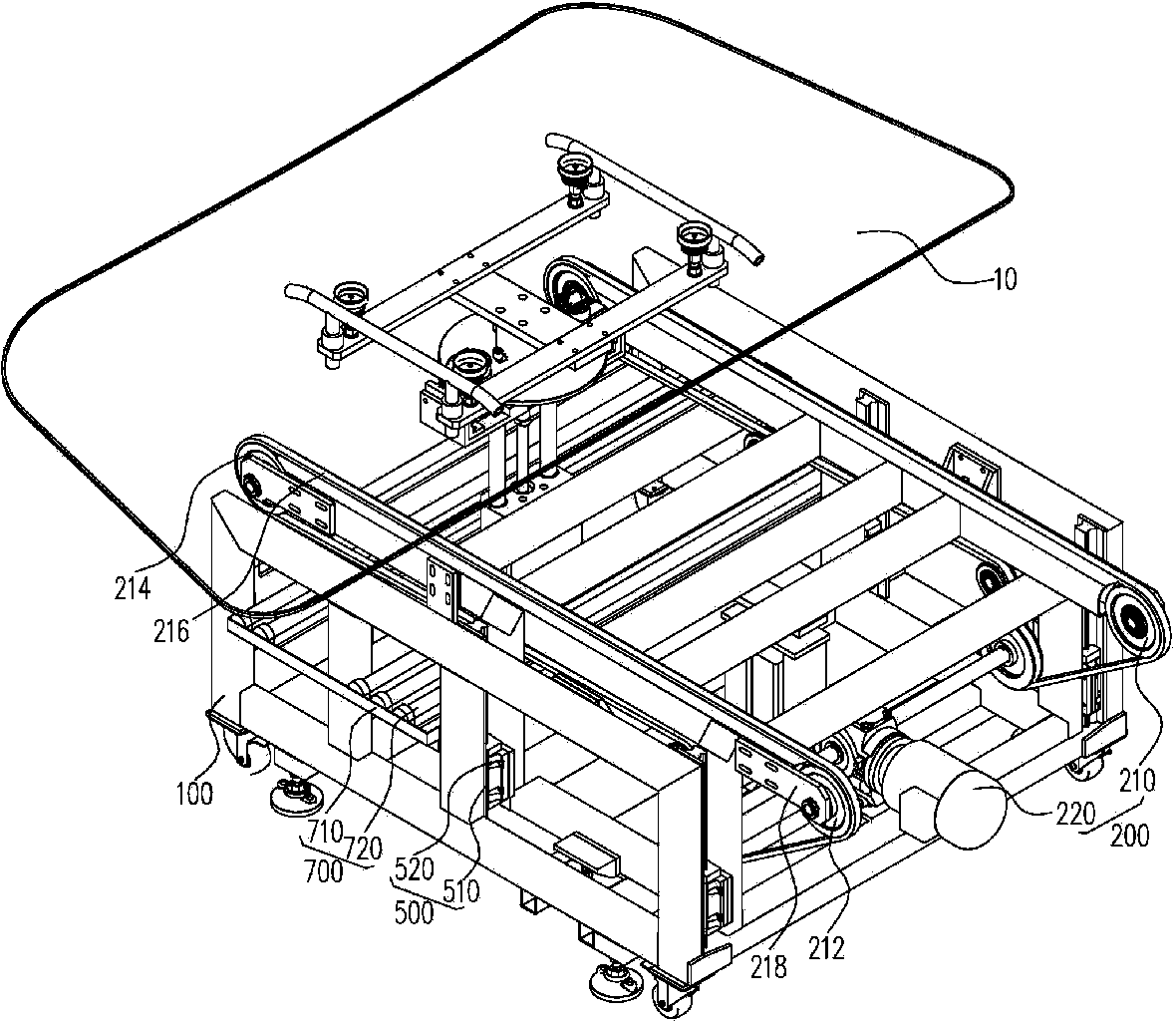 10
214
216
100
710
720
700
520
510
500
218
212
220
210
200