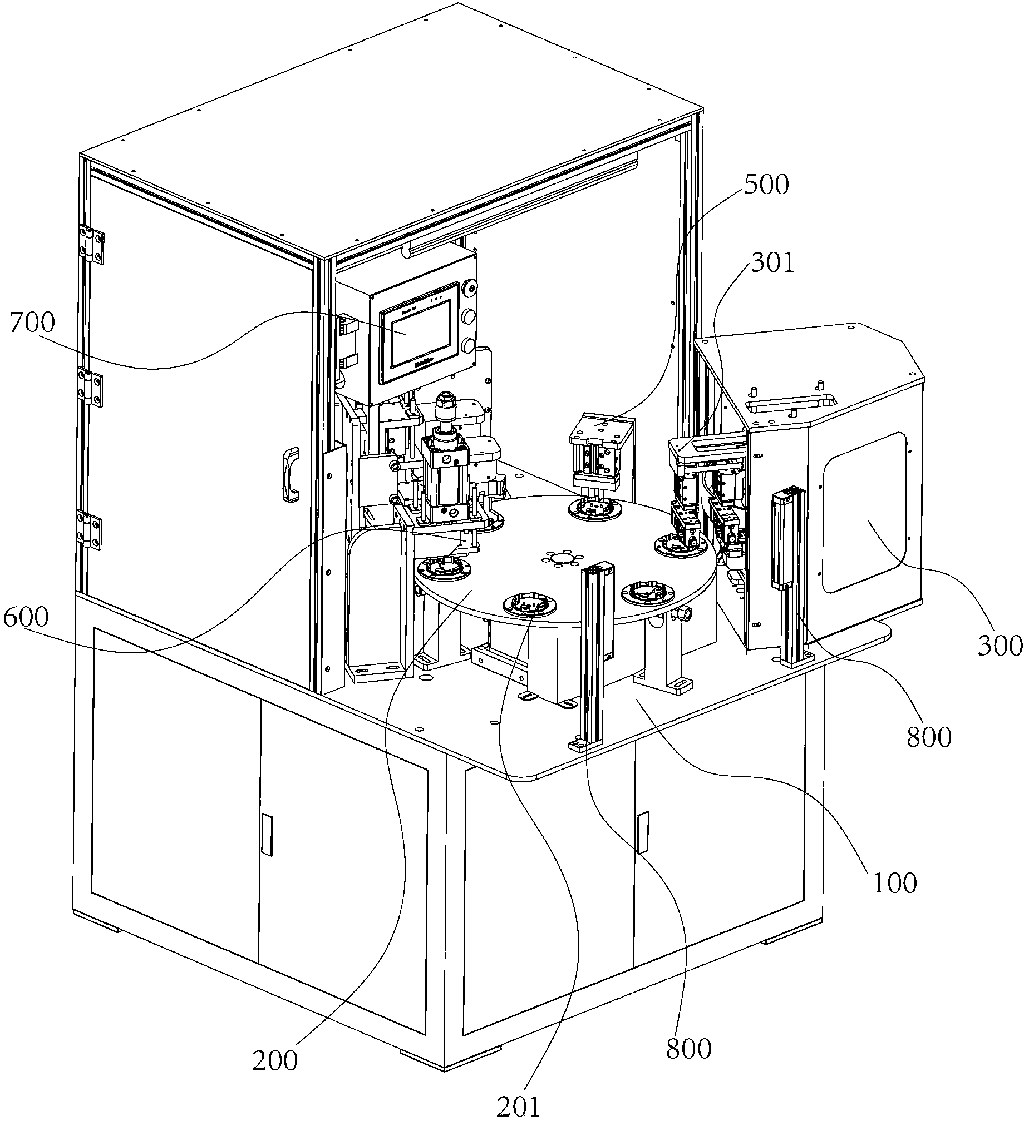 500
301
700
600
300
800
100
200
201
800