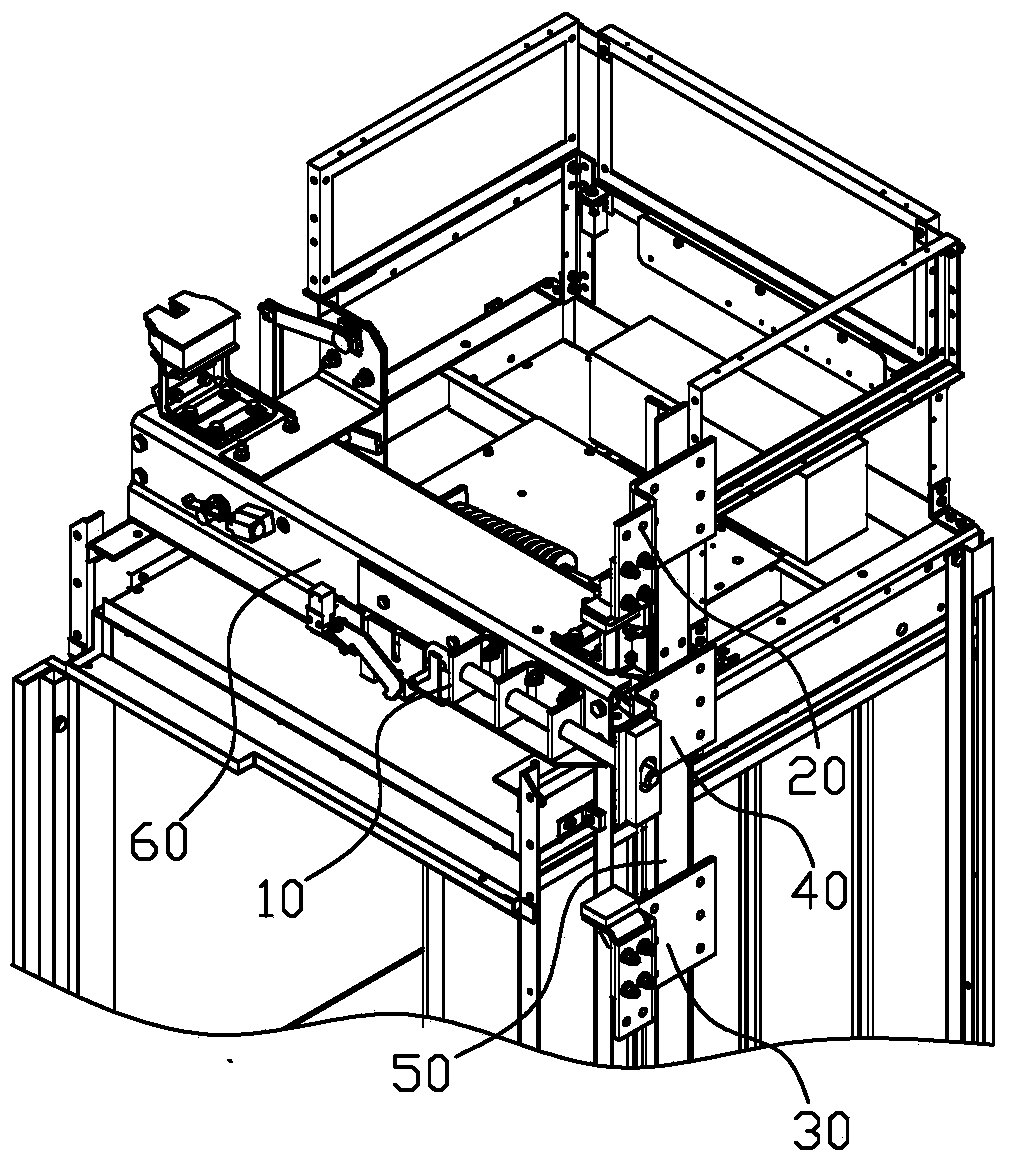 60
10
20
40
50
30